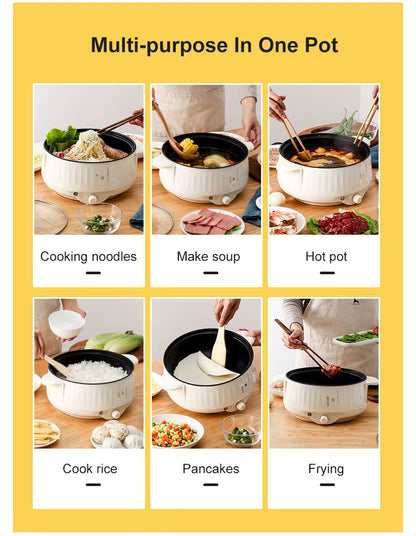 Multi-purpose In One Pot

Cooking noodles

Make soup

Hot pot

Cook rice

Pancakes

Frying